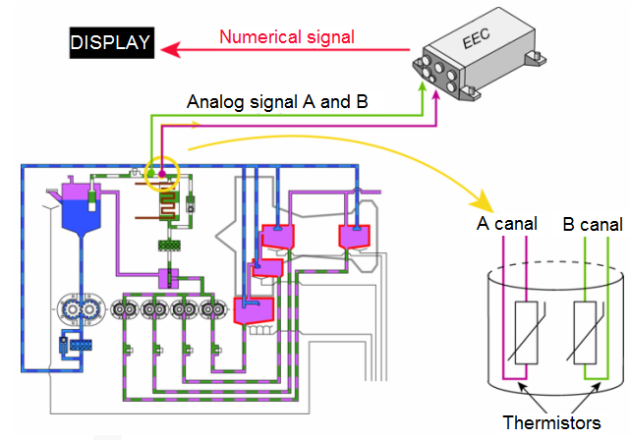 DISPLAY

Numerical signal

EEC

Analog signal A and B

A canal

B canal

Thermistors